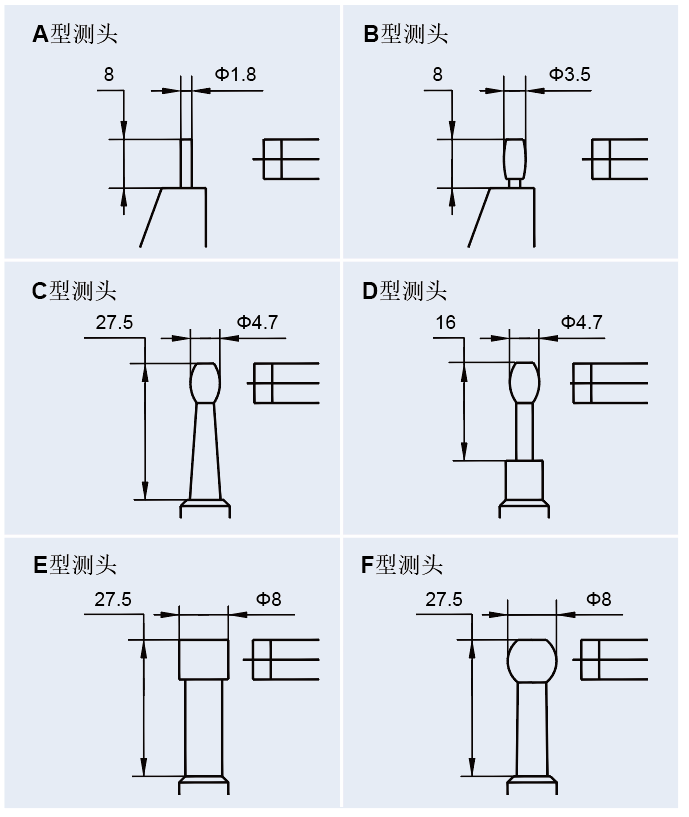 A型测头

8

Φ1.8

B型测头

8

Φ3.5

C型测头

27.5

Φ4.7

D型测头

16

Φ4.7

E型测头

27.5

Φ8

F型测头

27.5

Φ8